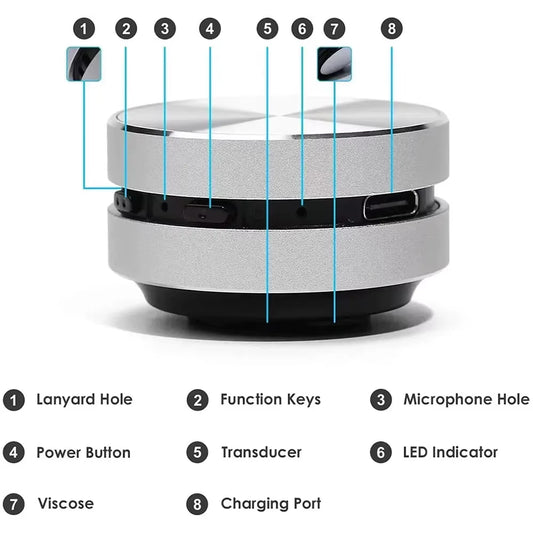 1 2 3 4 5 6 7 8

1 Lanyard Hole
2 Function Keys
3 Microphone Hole
4 Power Button
5 Transducer
6 LED Indicator
7 Viscose
8 Charging Port